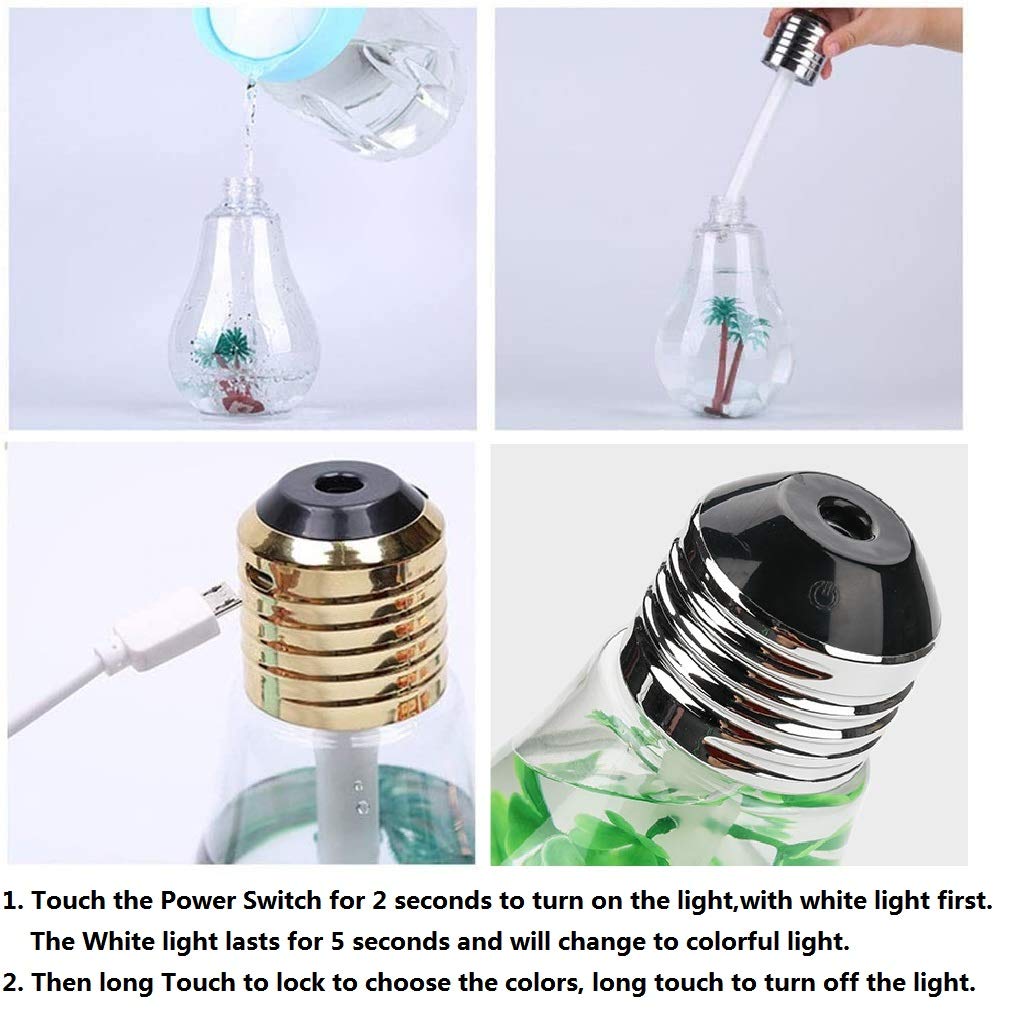 1. Touch the Power Switch for 2 seconds to turn on the light,with white light first. The White light lasts for 5 seconds and will change to colorful light.

2. Then long Touch to lock to choose the colors, long touch to turn off the light.